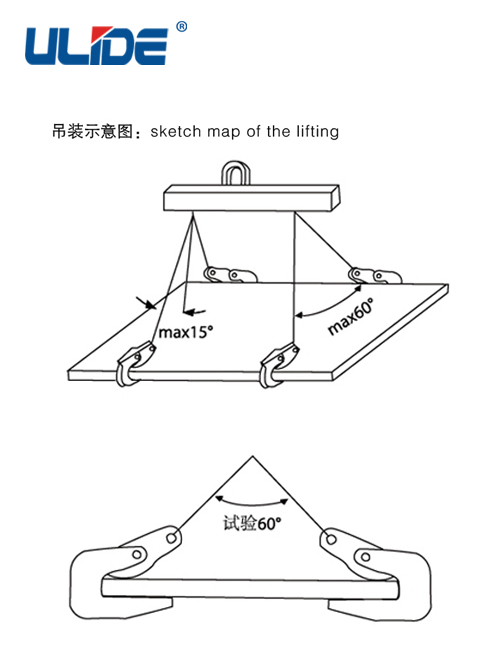 ULIDE®

吊装示意图：sketch map of the lifting

max15°

max60°

试验60°